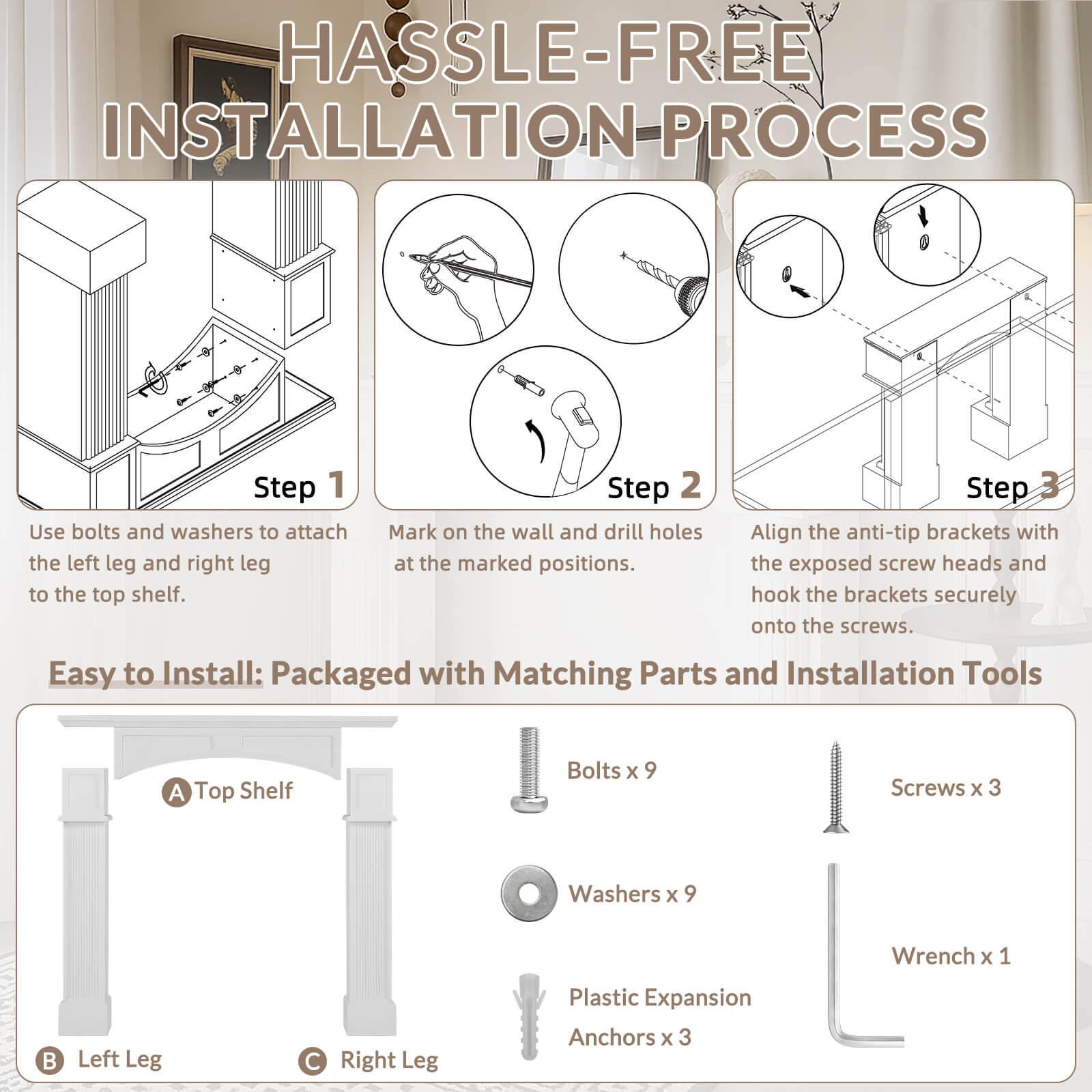 HASSLE-FREE INSTALLATION PROCESS

Step 1

Use bolts and washers to attach the left leg and right leg to the top shelf.

Step 2

Mark on the wall and drill holes at the marked positions.

Step 3

Align the anti-tip brackets with the exposed screw heads and hook the brackets securely onto the screws.

Easy to Install: Packaged with Matching Parts and Installation Tools

A Top Shelf

B Left Leg

C Right Leg

Bolts x 9

Washers x 9

Plastic Expansion Anchors x 3

Screws x 3

Wrench x 1