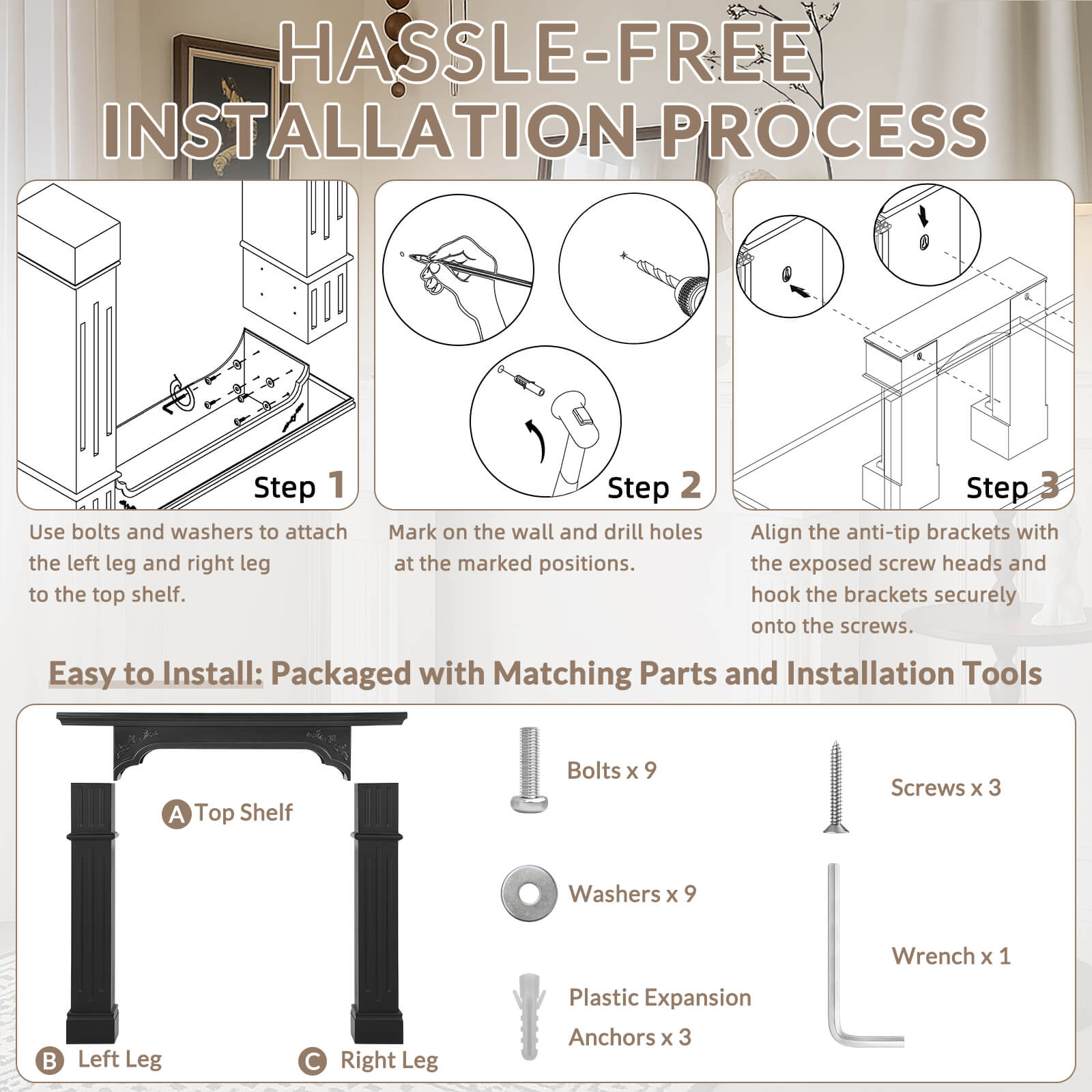 HASSLE-FREE INSTALLATION PROCESS

Step 1

Use bolts and washers to attach the left leg and right leg to the top shelf.

Step 2

Mark on the wall and drill holes at the marked positions.

Step 3

Align the anti-tip brackets with the exposed screw heads and hook the brackets securely onto the screws.

Easy to Install: Packaged with Matching Parts and Installation Tools

A Top Shelf

B Left Leg

C Right Leg

Bolts x 9

Washers x 9

Plastic Expansion Anchors x 3

Screws x 3

Wrench x 1