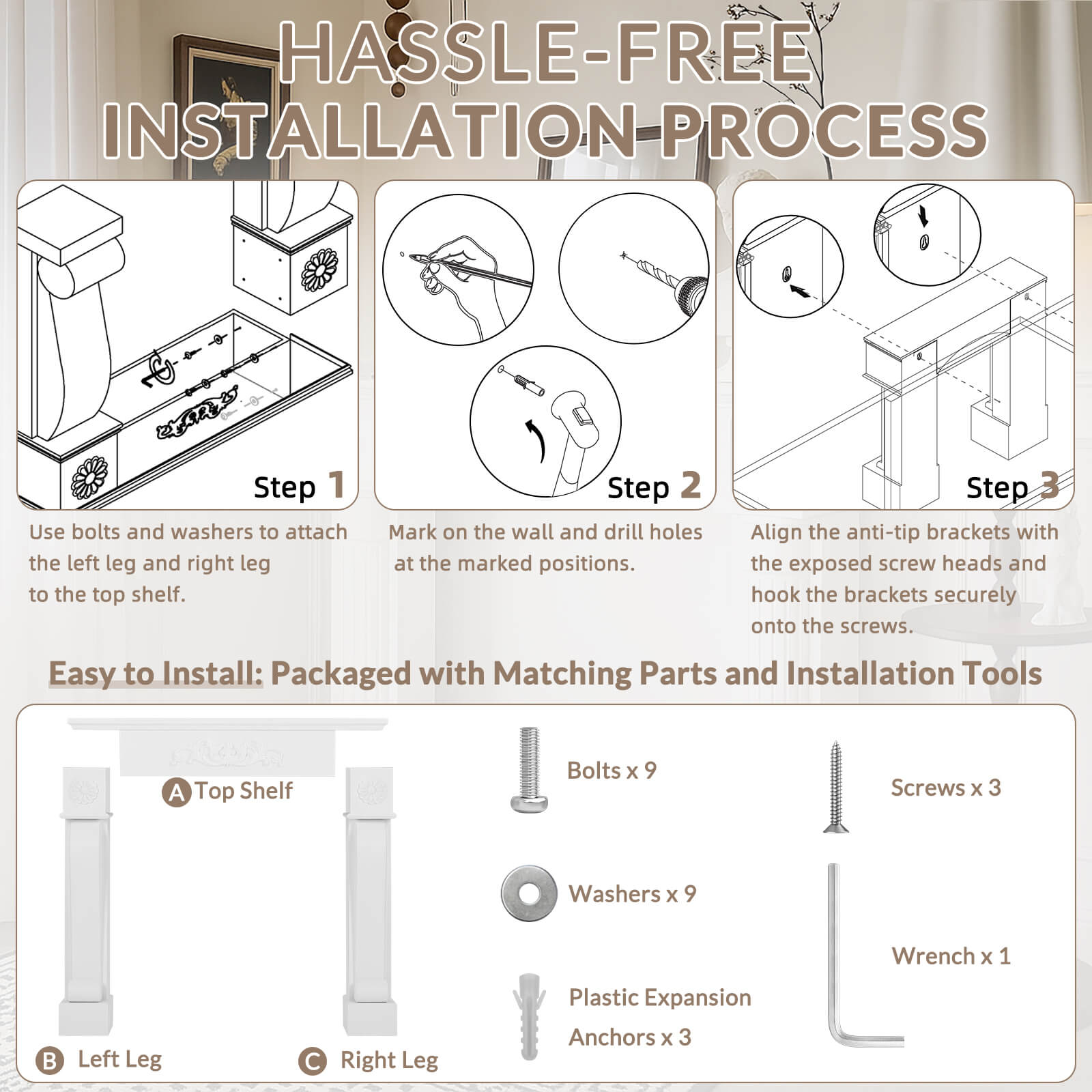 HASSLE-FREE INSTALLATION PROCESS

Step 1

Use bolts and washers to attach the left leg and right leg to the top shelf.

Step 2

Mark on the wall and drill holes at the marked positions.

Step 3

Align the anti-tip brackets with the exposed screw heads and hook the brackets securely onto the screws.

Easy to Install: Packaged with Matching Parts and Installation Tools

A Top Shelf

B Left Leg

C Right Leg

Bolts x 9

Washers x 9

Plastic Expansion Anchors x 3

Screws x 3

Wrench x 1